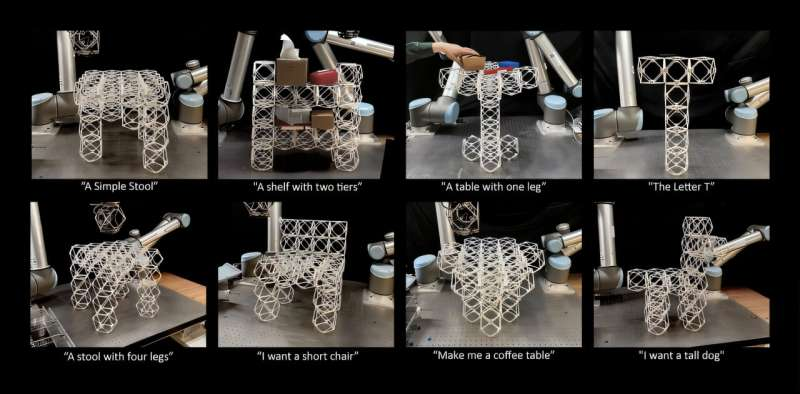 "A Simple Stool"

"A shelf with two tiers"

"A table with one leg"

"The Letter T"

"A stool with four legs"

"I want a short chair"

"Make me a coffee table"

"I want a tall dog"