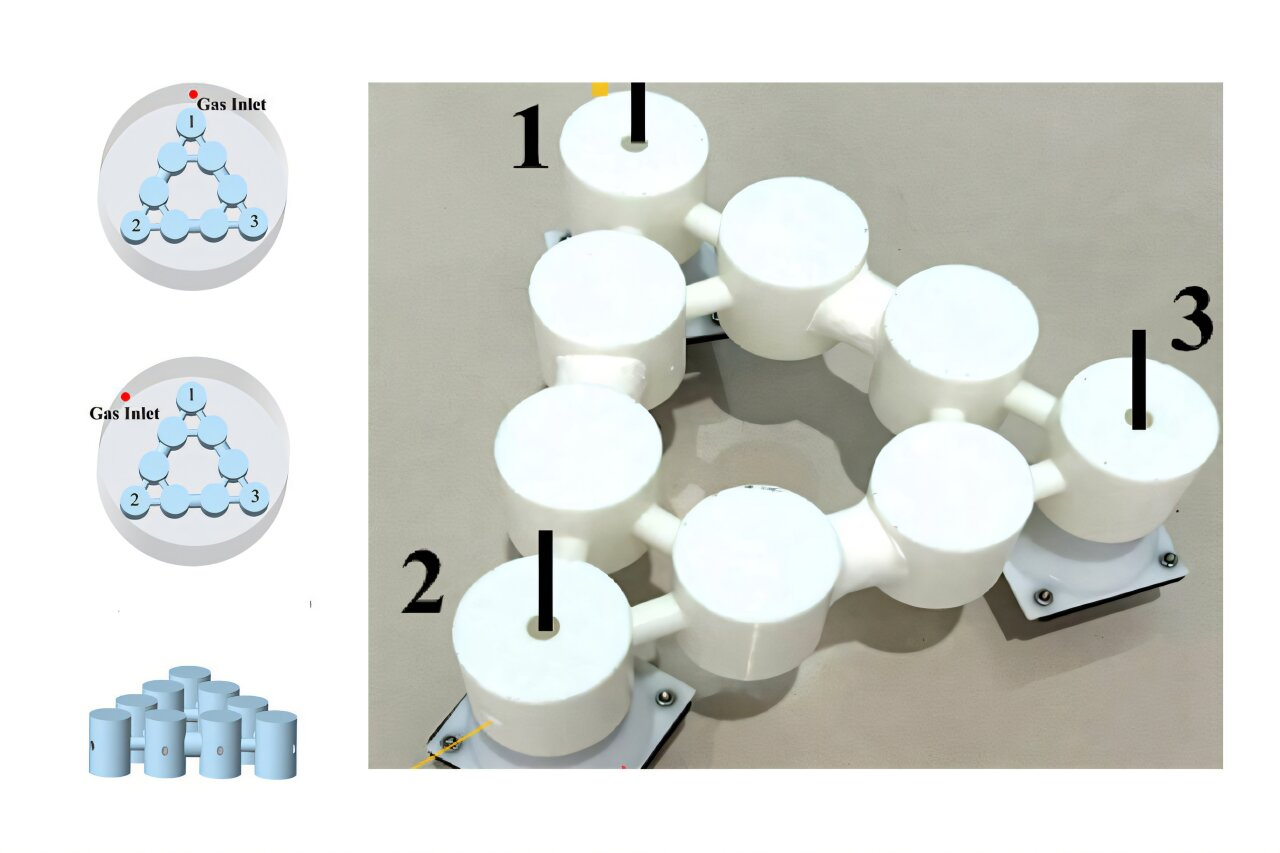 Gas Inlet
1
2
3

Gas Inlet
1
2
3

1
3
2